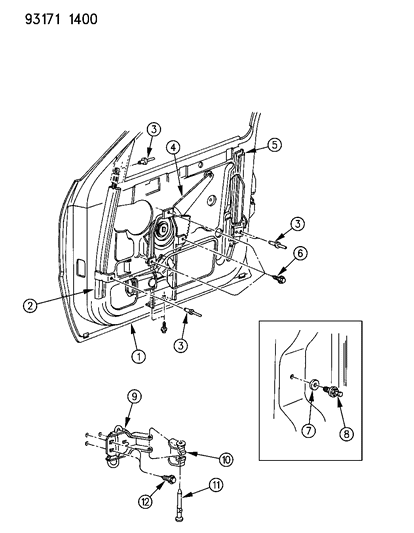 93171 1400

3
4
5
3
6
2
3
1
7
8
9
10
11
12