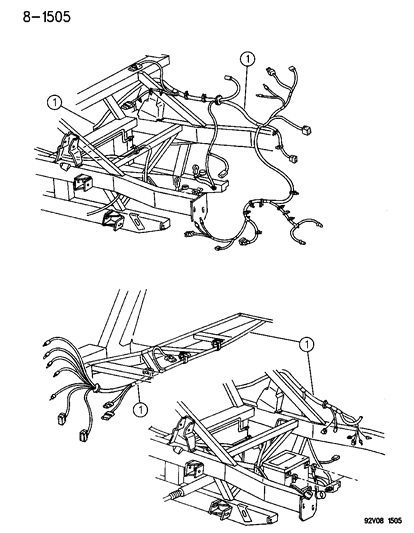 8-1505

1

1

1

1

92V08 1505