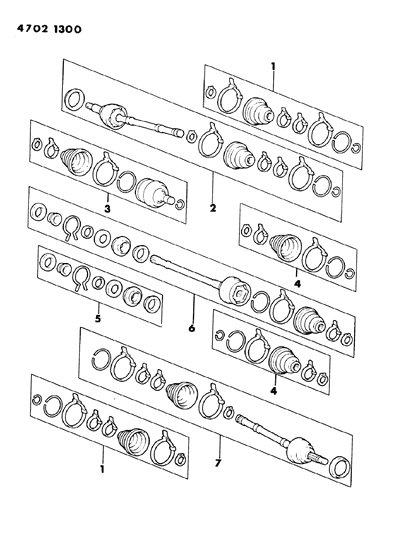 4702 1300

1

3

2

4

5

6

4

1

7