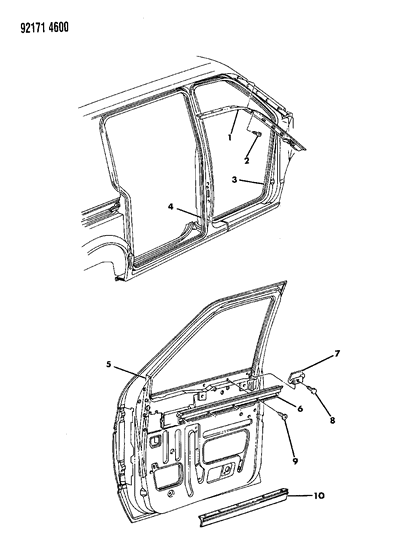 92171 4600

1
2
3
4
5
7
6
8
9
10