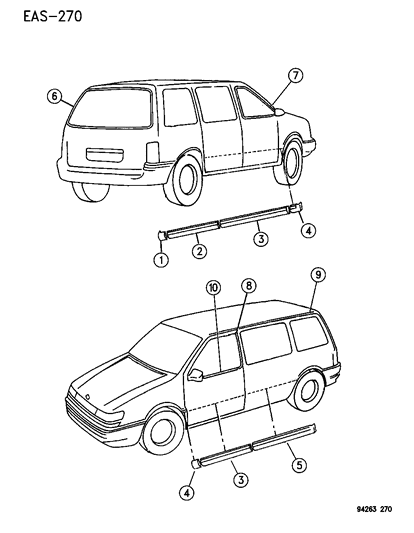 EAS-270

6
7
1
2
3
4

10
8
9
4
3
5

94263 270