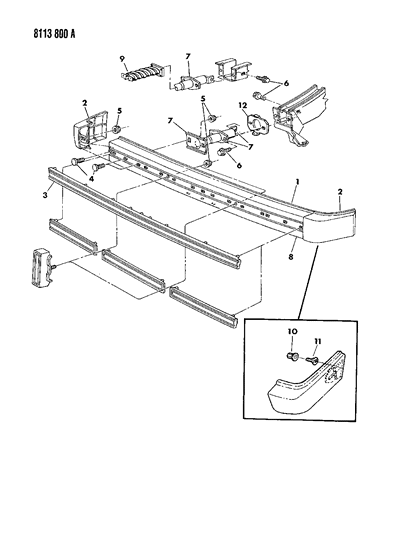 8113 800 A

9
7
6
2
5
5
12
7
7
6
4
3
1
2
8
10
11