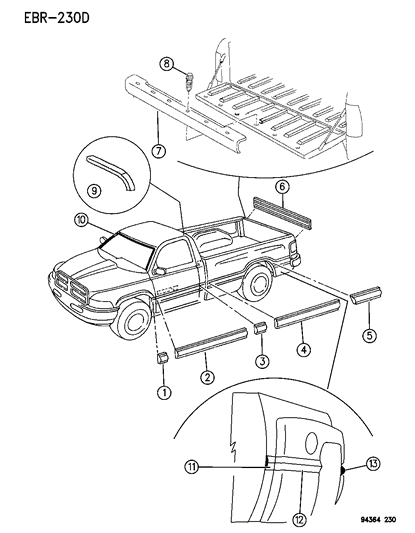 EBR-230D

8
7
9
6
10
5
4
3
2
1
11
13
12
94364 230