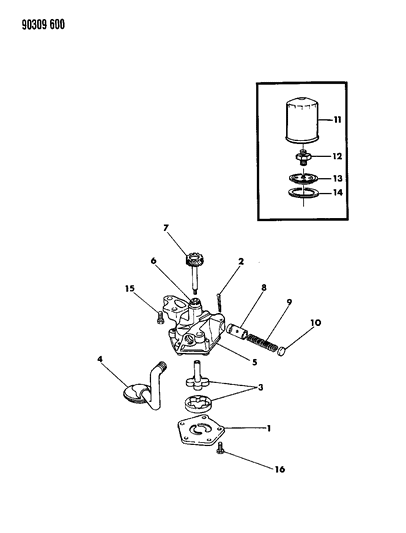 90309 600

11
12
13
14

7
6
2
15
8
9
10
5
4
3
1
16