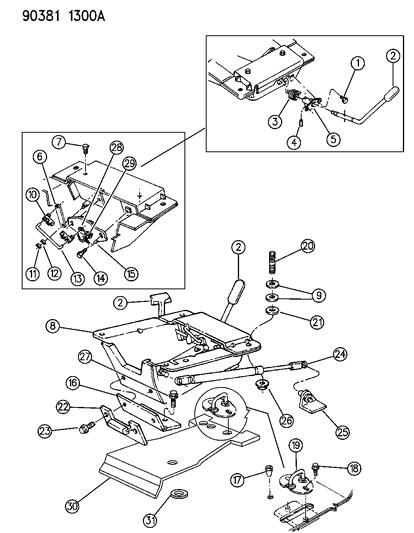 90381 1300A

1
2
3
4
5
7
28
6
29
10
11
12
13
14
15
2
20
9
2
21
8
24
27
16
22
26
25
23
19
18
17
30
31