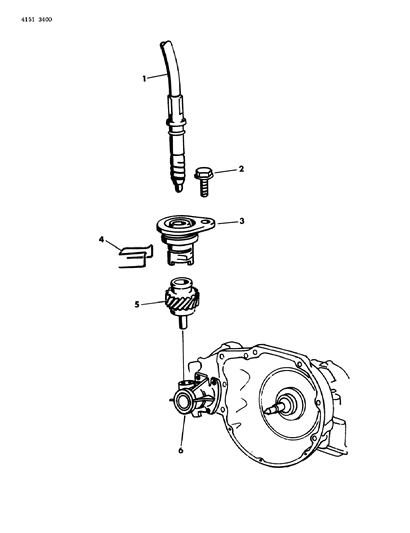 4151 3400

1

2

3

4

5

6