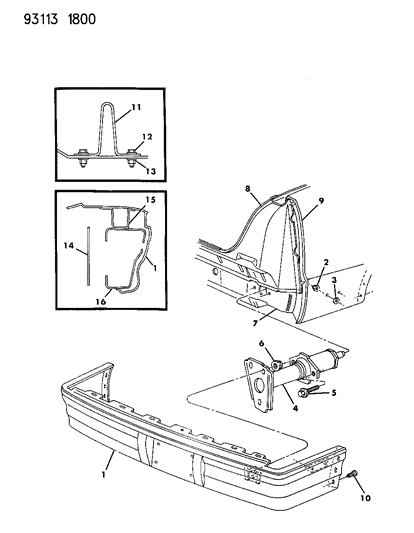 93113 1800

11
12
13

15
14
1
16

8
9
2
3
7

6
5
4

1
10