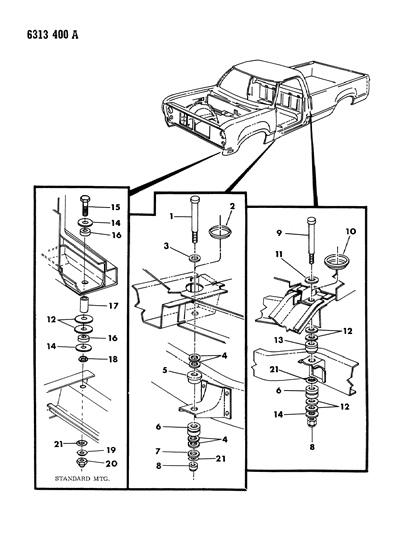 6313 400 A

15
14
16
17
12
16
14
18
21
19
20
STANDARD MTG.

1
2
3
4
5
6
4
7
21
8

9
10
11
12
13
21
6
12
14
8