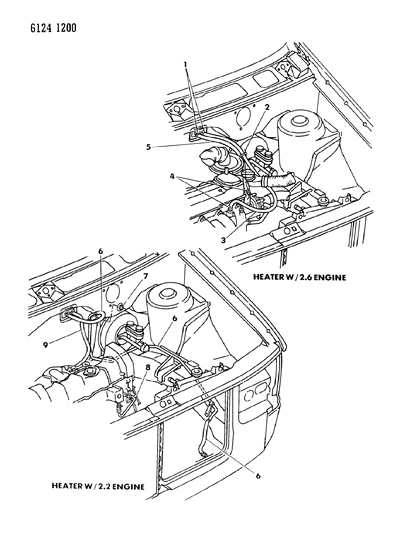 6124 1200

1
2
5
4
3

HEATER W / 2.6 ENGINE

6
7
6
9
8
6

HEATER W / 2.2 ENGINE