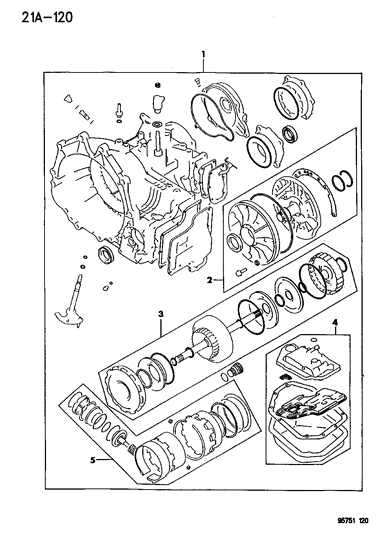 21A-120

1

2

3

4

5

95751 120