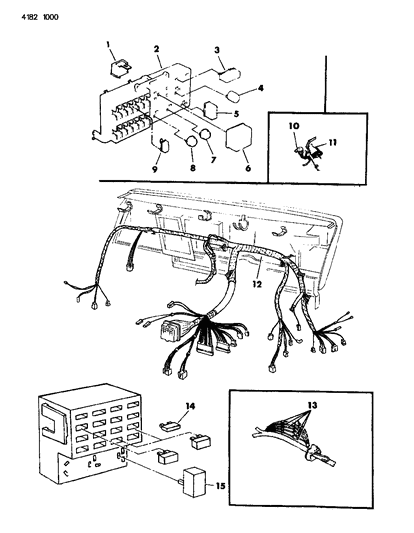 4182 1000

1
2
3
4
5
6
7
8
9
10
11
12
13
14
15