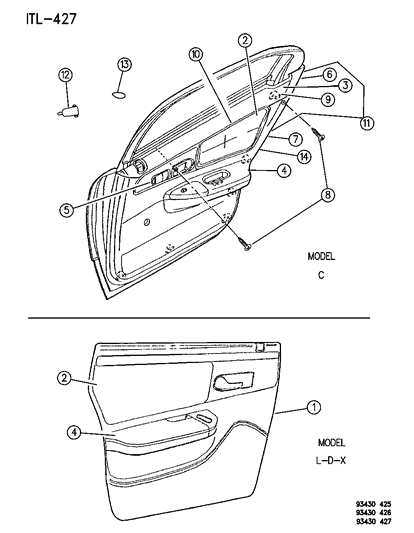 ITL-427

12
13
10
2
6
3
9
11
7
14
4
5
8

MODEL
C

2
1
4

MODEL
L-D-X

93430 425
93430 426
93430 427