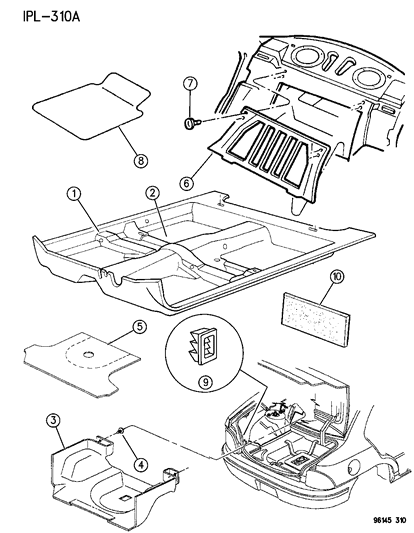 IPL-310A

7

8

6

1

2

10

5

9

3

4

96145 310