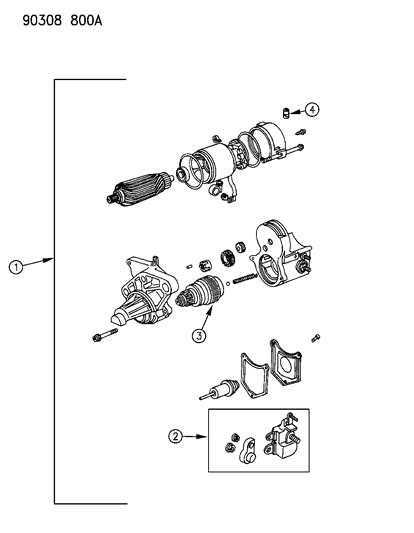 90308 800A

4

1

3

2