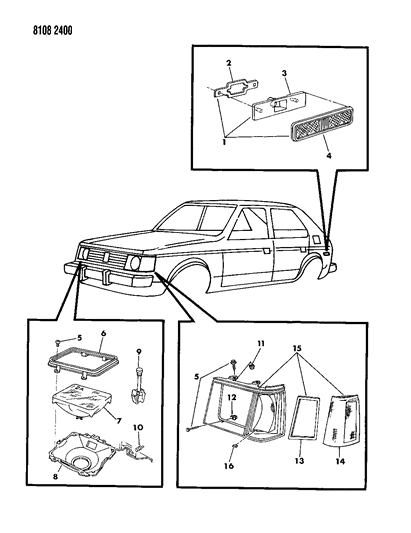 8108 2400

2
3
1
4

5
6
9
7
10
8

11
15
5
12
16
13
14