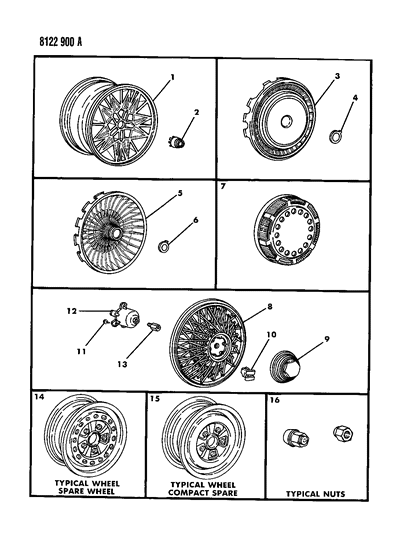 8122 900 A

1
2

3
4

5
6

7

12
11
13
8
10
9

14
TYPICAL WHEEL SPARE WHEEL

15
TYPICAL WHEEL COMPACT SPARE

16
TYPICAL NUTS