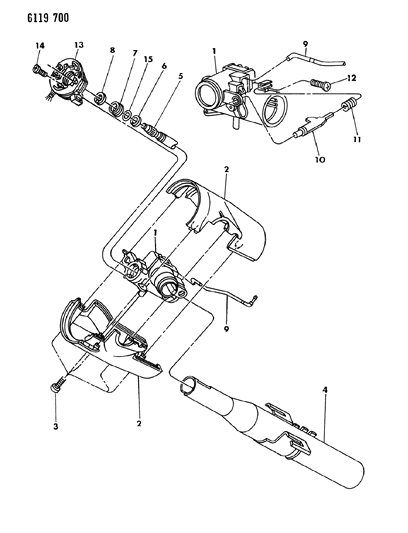 6119 700

14
13
8
7
15
6
5
1
9
12
11
10
2
1
9
3
2
4