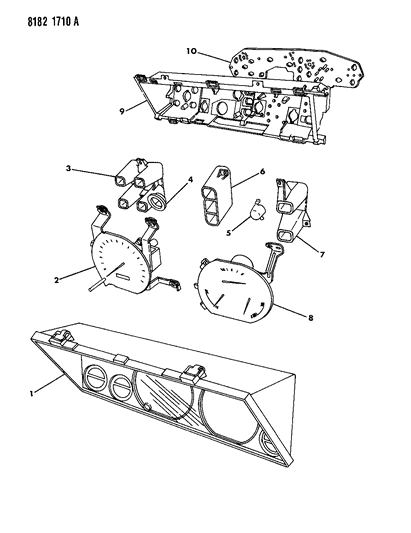 8182 1710 A

10

9

3

4

6

5

7

2

8

1