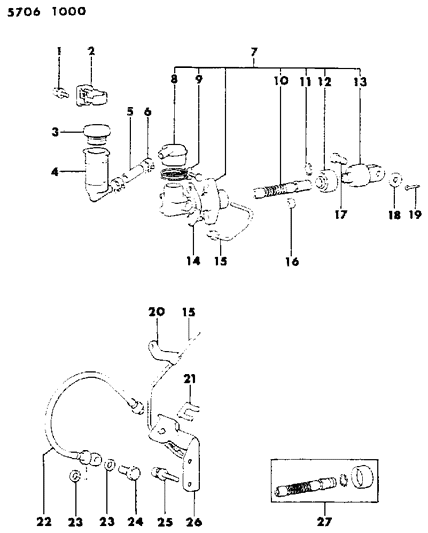 5706 1000

1 2 7 8 9 10 11 12 13 3 5 6 4 17 18 19 14 15 16

20 15 21 22 23 23 24 25 26 27