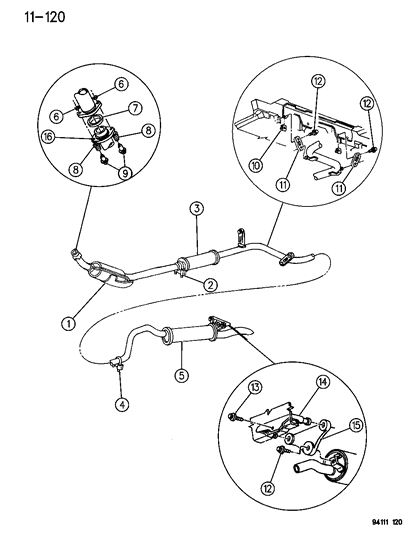 11-120

6
6
7
16
8
8
9

12
12
10
11
11

3
2
1
5
4

13
14
15
12

94111 120