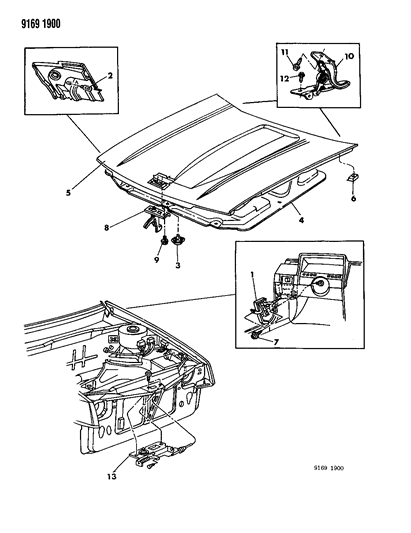 9169 1900

2

11

10

12

5

6

4

8

9

3

1

7

13

9169 1900