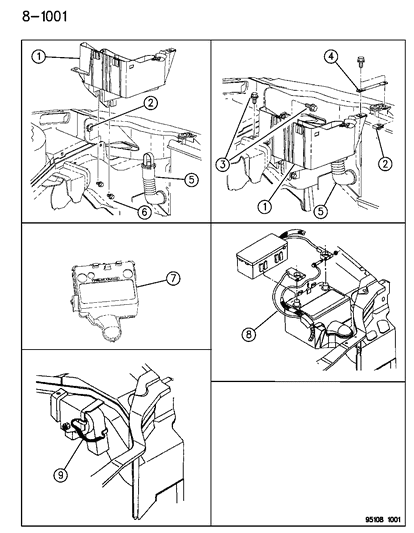 8–1001

1
2
5
6

4
3
2
1
5

7

8

9

95108 1001