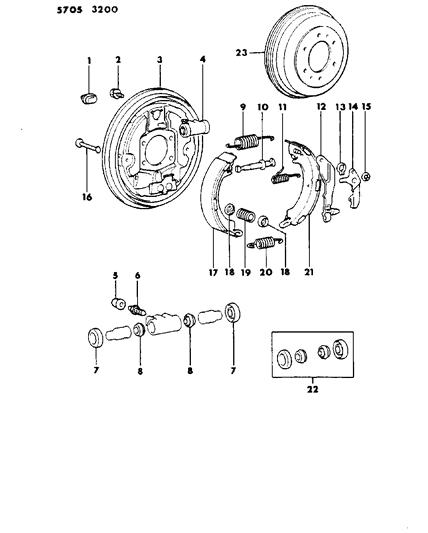 5705 3200

23

1 2 3 4

9 10 11 12 13 14 15

16

17 18 19 20 18 21

5 6

7 8 8 7

22