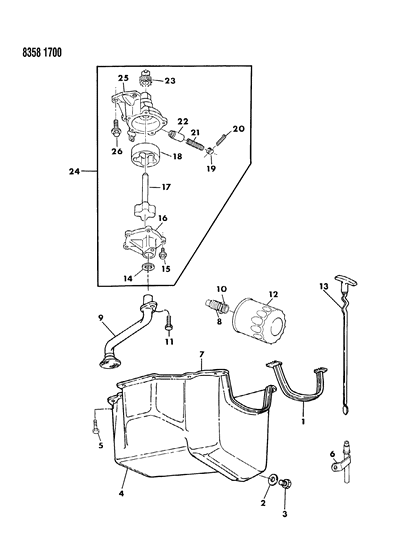 8358 1700

25
23
22
21
20
26
18
19
24
17
16
15
14
10
12
13
9
8
11
7
1
5
6
4
2
3