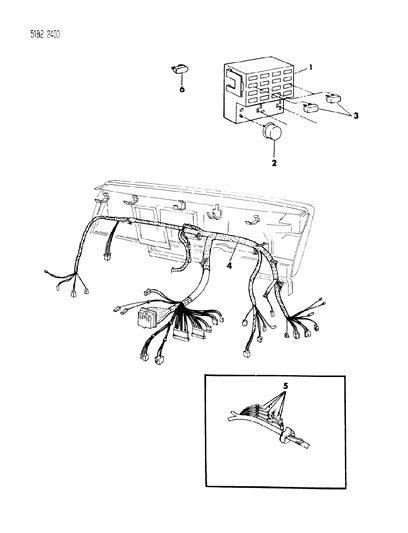 5182 2400

6

1

3

2

4

5