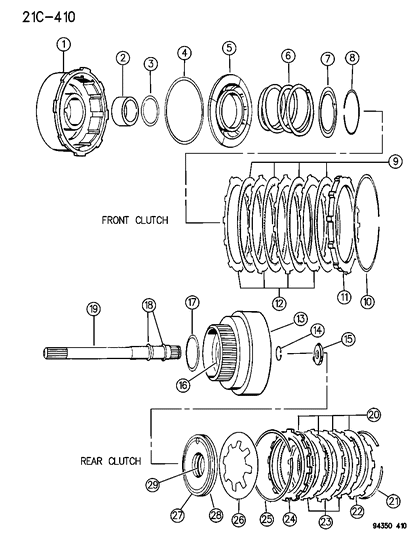 21C-410

1 2 3 4 5 6 7 8

9

FRONT CLUTCH

12 11 10

19 18 17 13 14 15

16

20

REAR CLUTCH

29

27 28 26 25 24 23 22 21

94350 410