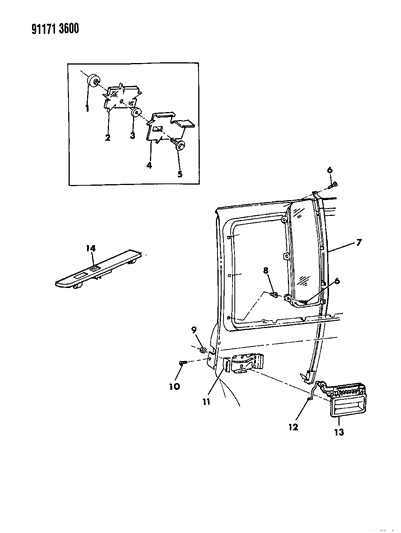 91171 3600

1
2
3
4
5
6
7
14
8
6
9
10
11
12
13