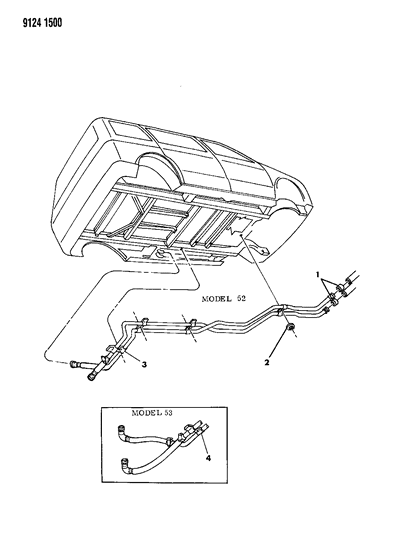 9124 1500

MODEL 52

1

2

3

MODEL 53

4