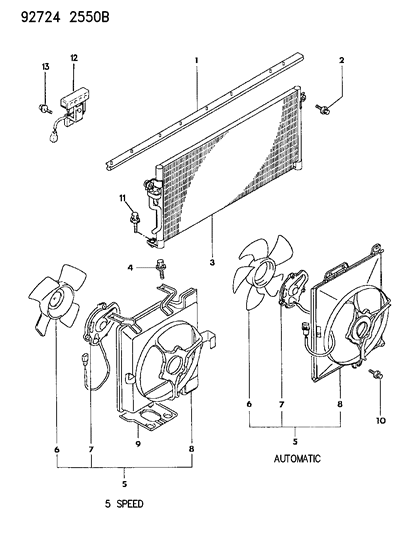 92724 2550B

13
12
1
2
11
3
4
6
7
9
8
5
5 SPEED
6
7
8
10
5
AUTOMATIC