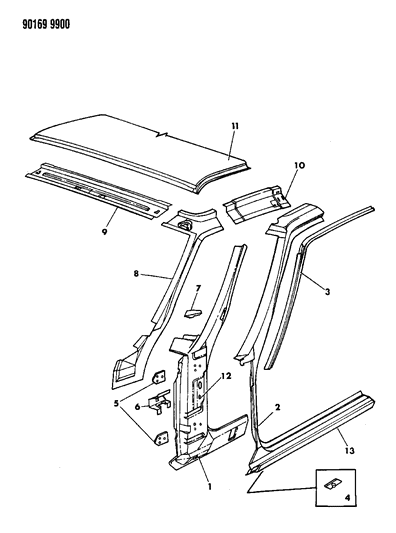 90169 9900

11

10

9

8

7

3

12

5

6

2

13

1

4