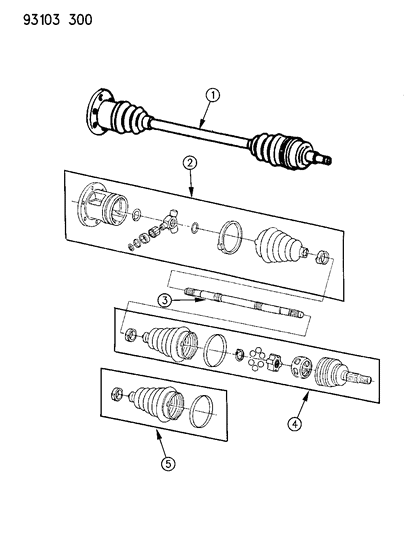 93103 300

1

2

3

4

5