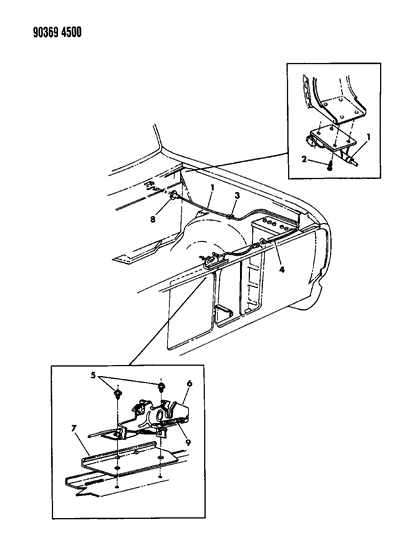 90369 4500

1
2
1
3
8
4
5
6
7
9