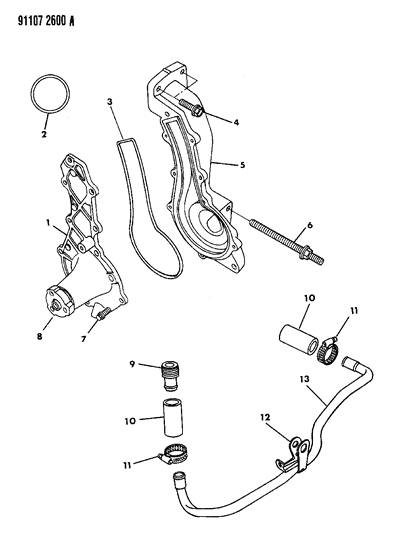 91107 2600 A

2
3
4
5
1
6
8
7
10
11
9
13
10
12
11