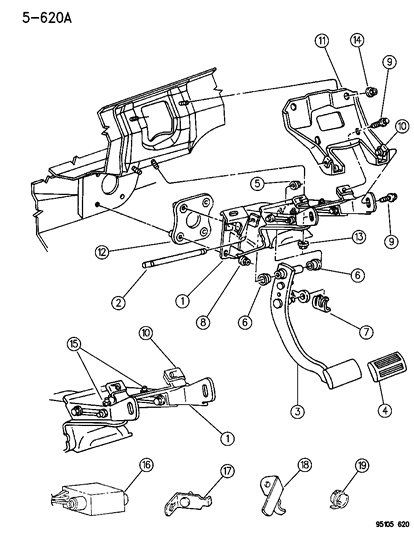 5-620A

11
14
9
10
5
9
13
12
6
2
1
8
6
7
15
10
3
4
1
16
17
18
19

95105 620