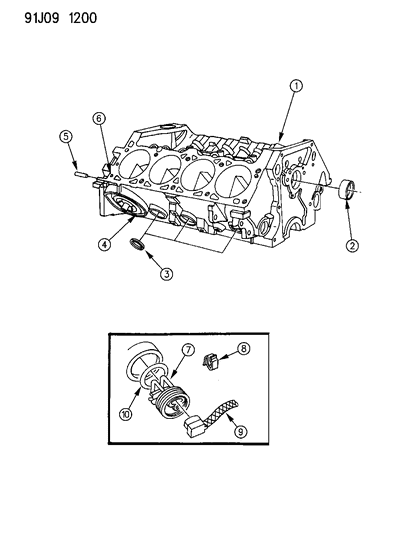 91J09 1200

1

6

5

2

4

3

7

8

10

9