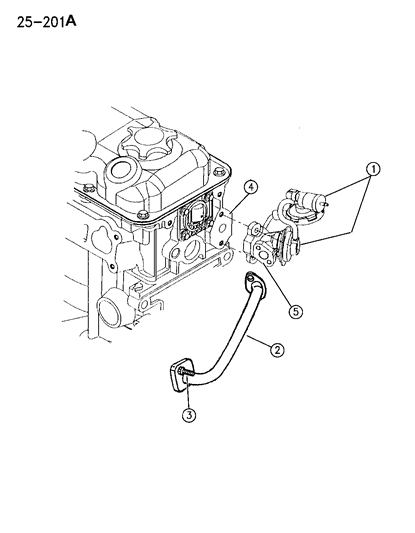 25-201A

1
4
5
2
3