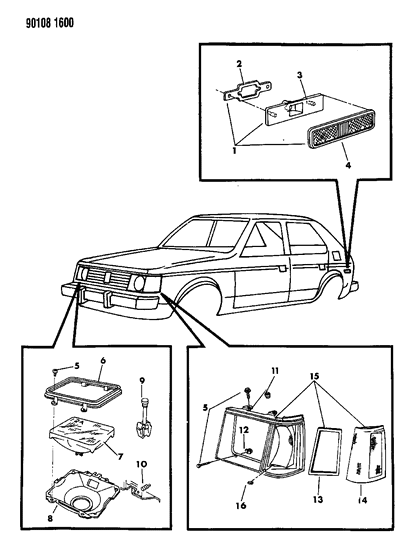 90108 1600

2
3
1
4

5
6
9
7
10
8

11
15
5
12
16
13
14