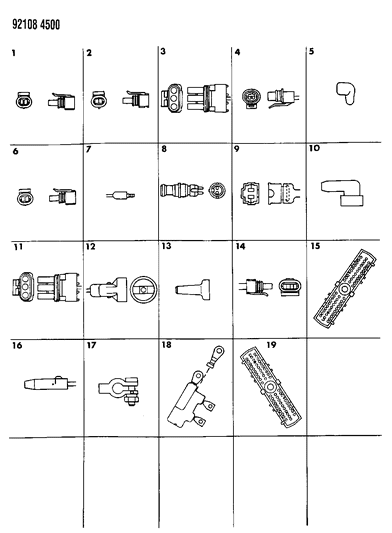 92108 4500

1

2

3

4

5

6

7

8

9

10

11

12

13

14

15

16

17

18

19