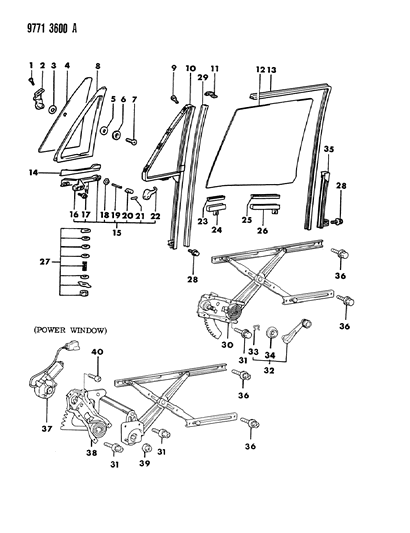 9771 3600 A

1 2 3 4 8 5 6 7 9 10 29 11 12 13 14 16 17 18 19 20 21 22 15 27 23 24 25 26 35 28 28 36 36 30 31 33 34 32 (POWER WINDOW) 40 37 38 31 39 31 36 36