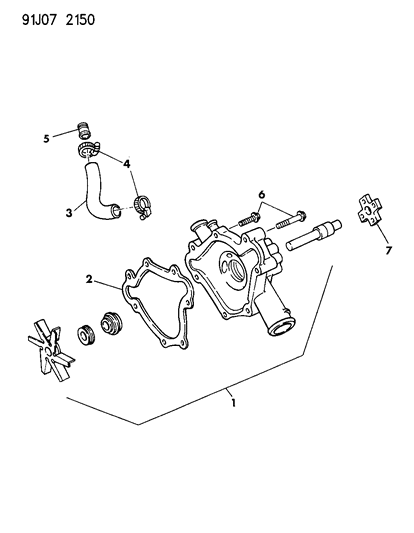 91J07 2150

5
4
3
6
7
2
1