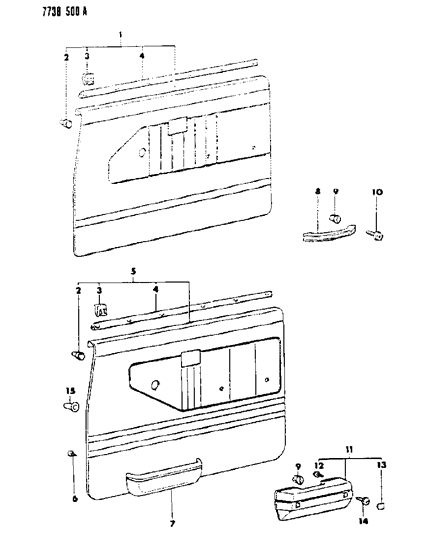 7738 500 A

1
2
3
4
8
9
10
5
2
3
4
15
6
7
11
9
12
13
14