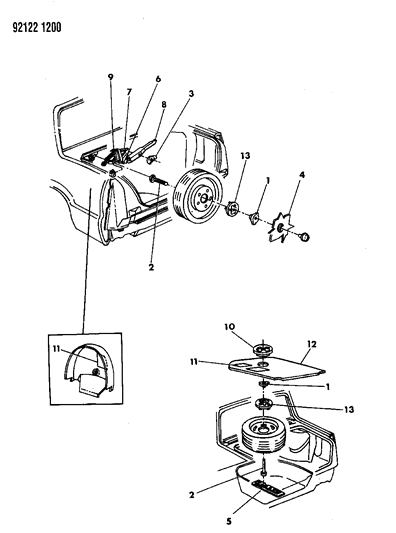 92122 1200

9
7
6
8
3
13
1
4
2

11

10
12
11
1
13
2
5