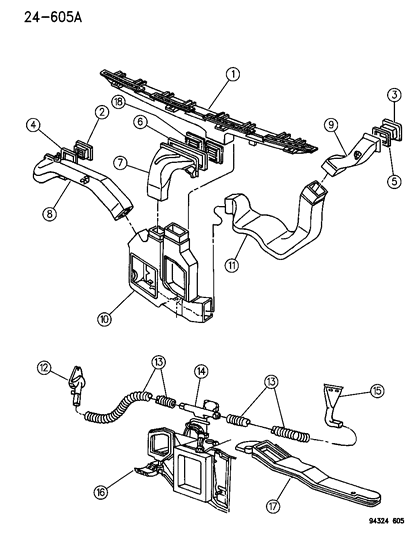 24-605A

1
18
2
3
4
6
9
7
5
8
11
10
12
13
14
13
15
16
17

94324 605