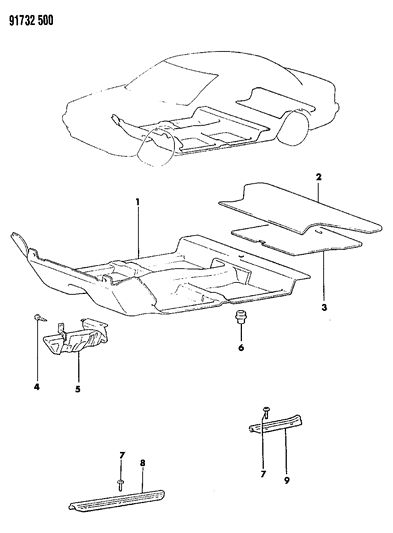 91732 500

2

1

3

6

4

5

7

9

7

8