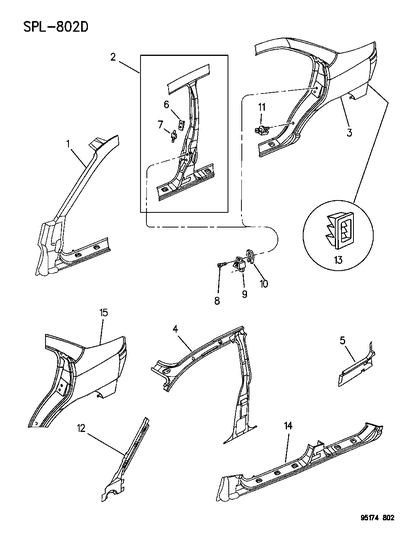 SPL-802D

2
6
7
1
11
3
13
8
9
10
15
4
5
12
14

95174 802