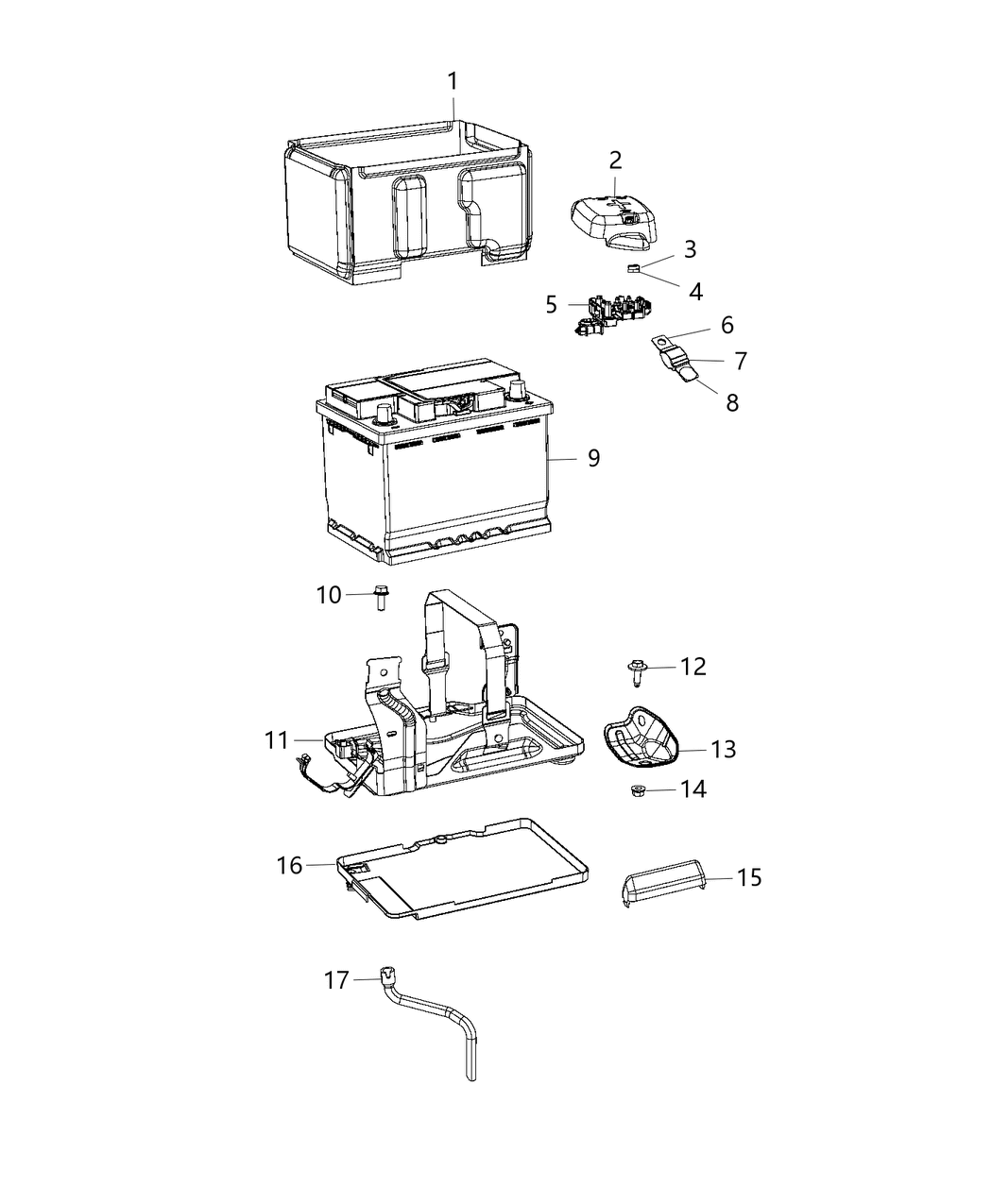 1
2
3
4
5
6
7
8
9
10
12
11
13
14
16
15
17